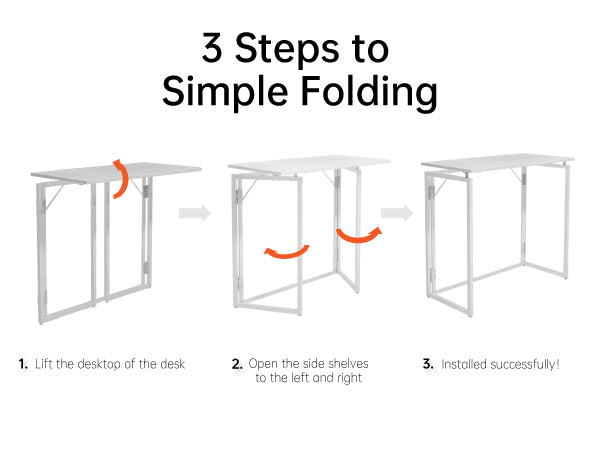 3 Steps to Simple Folding

1. Lift the desktop of the desk

2. Open the side shelves to the left and right

3. Installed successfully!